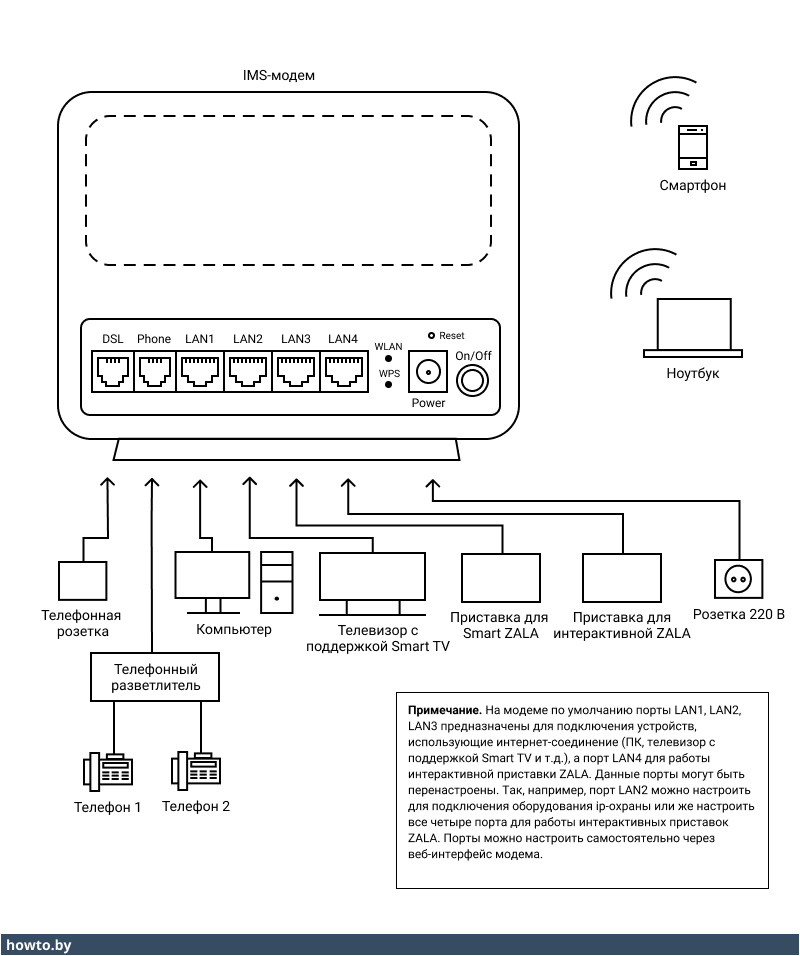 IMS-модем

Смартфон

Ноутбук

DSL Phone LAN1 LAN2 LAN3 LAN4 WLAN WPS Reset Power On/Off

Телефонная розетка

Компьютер

Телевизор с поддержкой Smart TV

Приставка для Smart ZALA

Приставка для интерактивной ZALA

Розетка 220 В

Телефонный разветлитель

Телефон 1

Телефон 2

**Примечание.** На модеме по умолчанию порты LAN1, LAN2, LAN3 предназначены для подключения устройств, использующие интернет-соединение (ПК, телевизор с поддержкой Smart TV и т.д.), а порт LAN4 для работы интерактивной приставки ZALA. Данные порты могут быть перенастроены. Так, например, порт LAN2 можно настроить для подключения оборудования ip-охраны или же настроить все четыре порта для работы интерактивных приставок ZALA. Порты можно настроить самостоятельно через веб-интерфейс модема.

howto.by